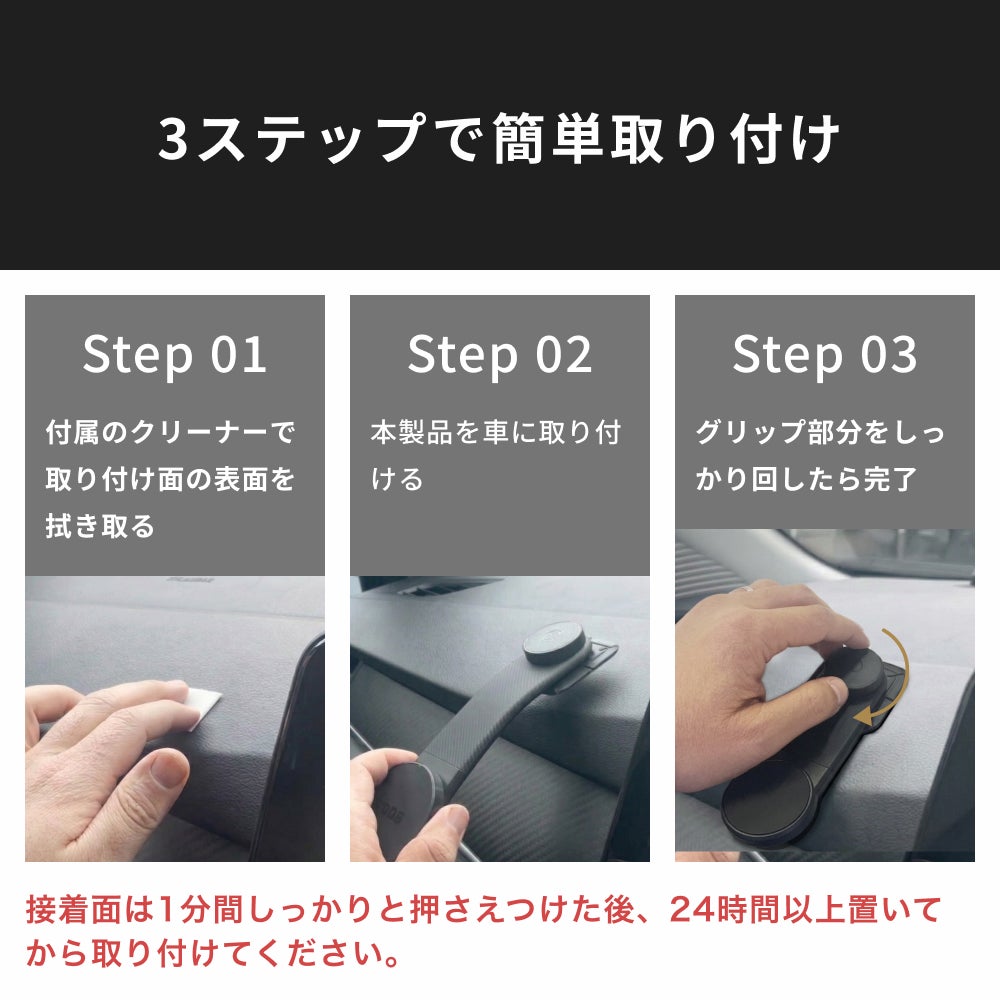 3ステップで簡単取り付け

Step 01

付属のクリーナーで取り付け面の表面を拭き取る

Step 02

本製品を車に取り付ける

Step 03

グリップ部分をしっかり回したら完了

接着面は1分間しっかりと押さえつけた後、24時間以上置いてから取り付けてください。