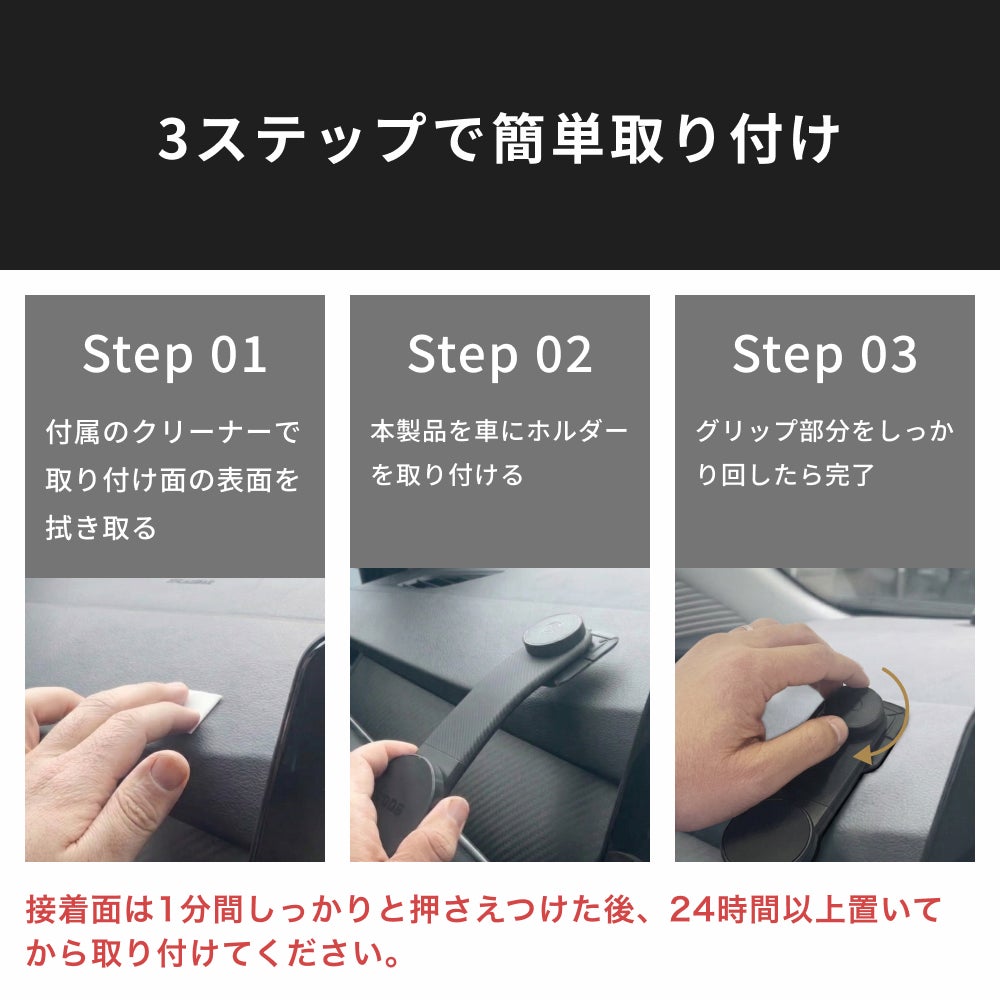 3ステップで簡単取り付け

Step 01

付属のクリーナーで取り付け面の表面を拭き取る

Step 02

本製品を車にホルダーを取り付ける

Step 03

グリップ部分をしっかり回したら完了

接着面は1分間しっかりと押さえつけた後、24時間以上置いてから取り付けてください。