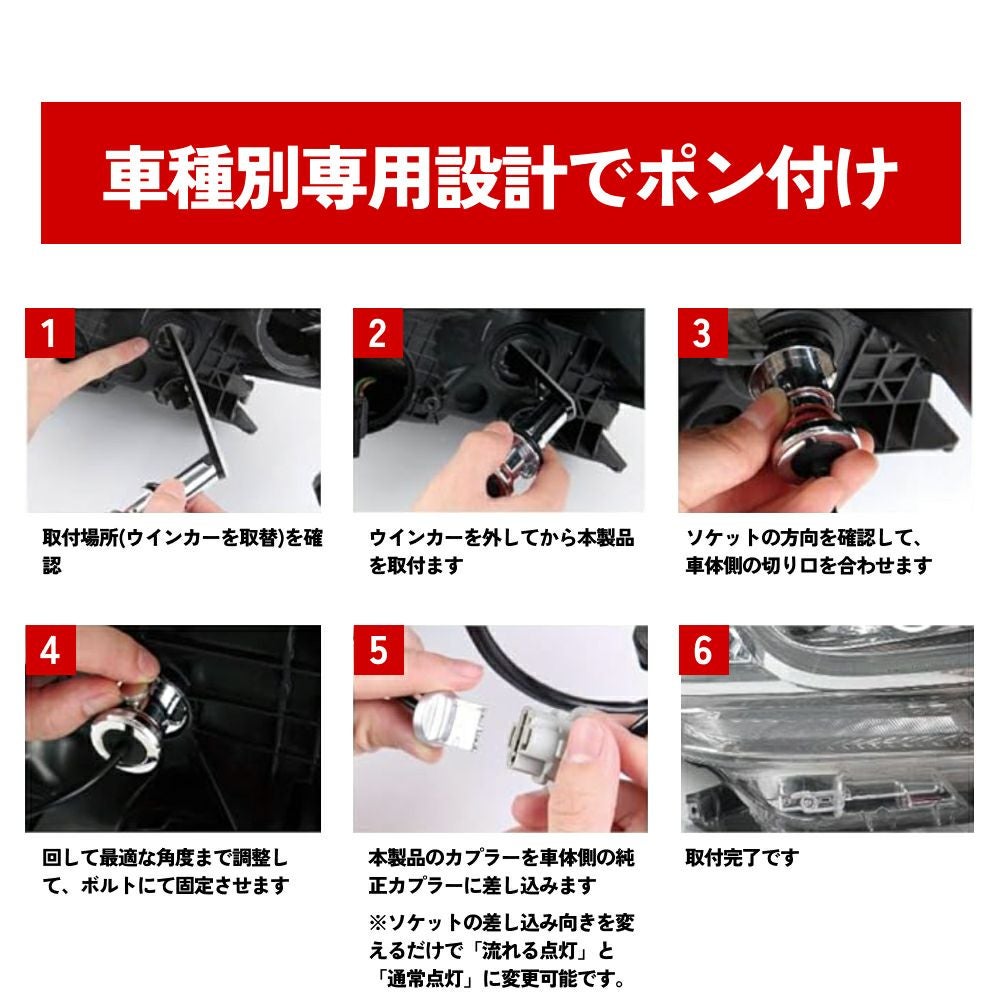 車種別専用設計でポン付け

1
取付場所(ウインカーを取替)を確認

2
ウインカーを外してから本製品を取付ます

3
ソケットの方向を確認して、車体側の切り口を合わせます

4
回して最適な角度まで調整して、ボルトにて固定させます

5
本製品のカプラーを車体側の純正カプラーに差し込みます

※ソケットの差し込み向きを変えるだけで「流れる点灯」と「通常点灯」に変更可能です。

6
取付完了です