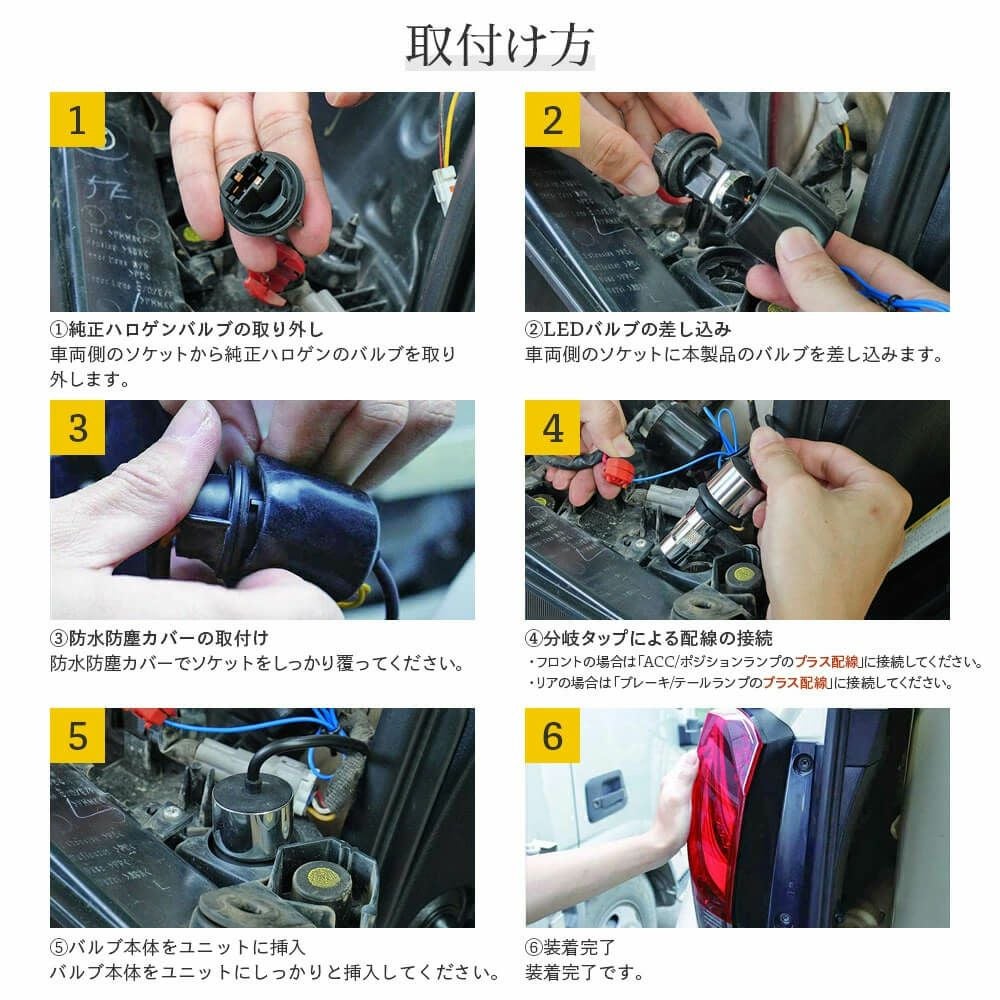 取付け方

1

①純正ハロゲンバルブの取り外し
車両側のソケットから純正ハロゲンのバルブを取り外します。

2

②LEDバルブの差し込み
車両側のソケットに本製品のバルブを差し込みます。

3

③防水防塵カバーの取付け
防水防塵カバーでソケットをしっかり覆ってください。

4

④分岐タップによる配線の接続
・フロントの場合は「ACC/ポジションランプのプラス配線」に接続してください。
・リアの場合は「ブレーキ/テールランプのプラス配線」に接続してください。

5

⑤バルブ本体をユニットに挿入
バルブ本体をユニットにしっかりと挿入してください。

6

⑥装着完了
装着完了です。