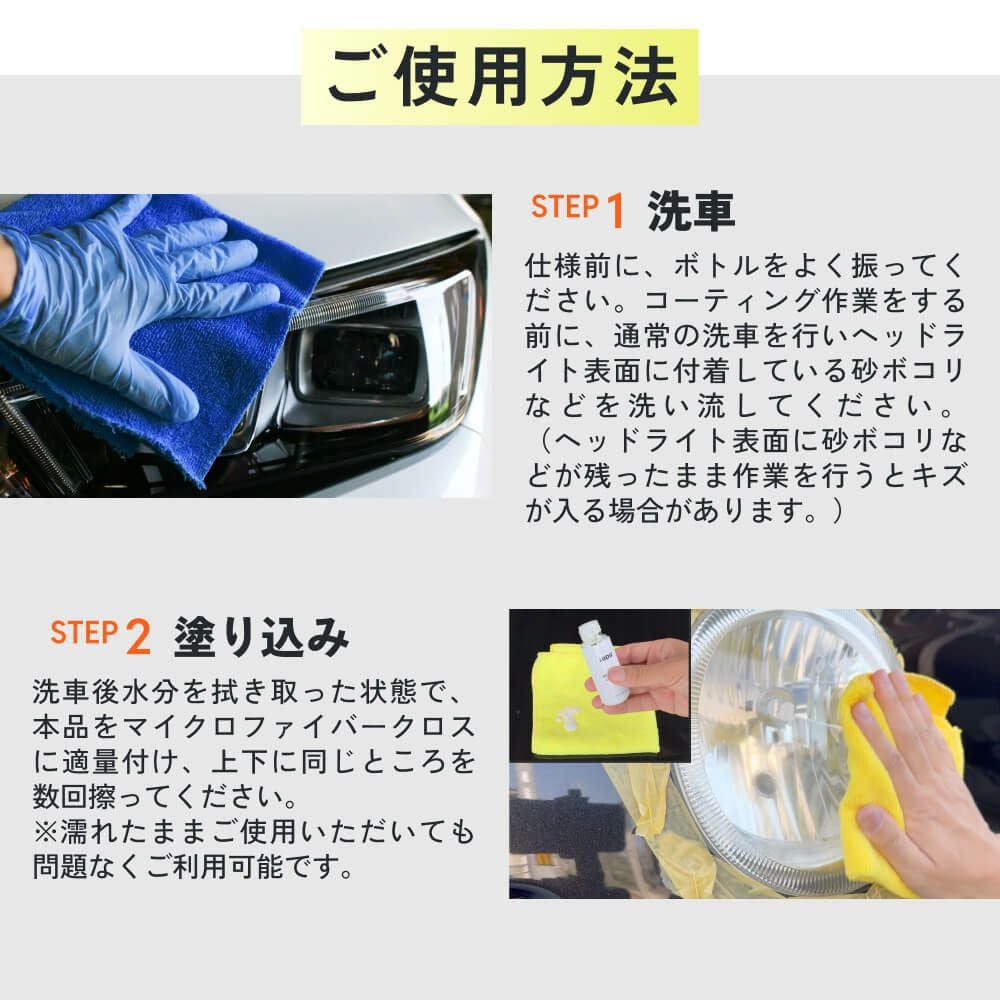 ご使用方法

STEP 1 洗車

仕様前に、ボトルをよく振ってください。コーティング作業をする前に、通常の洗車を行いヘッドライト表面に付着している砂ボコリなどを洗い流してください。（ヘッドライト表面に砂ボコリなどが残ったまま作業を行うとキズが入る場合があります。）

STEP 2 塗り込み

洗車後水分を拭き取った状態で、本品をマイクロファイバークロスに適量付け、上下に同じところを数回擦ってください。
※濡れたままご使用いただいても問題なくご利用可能です。