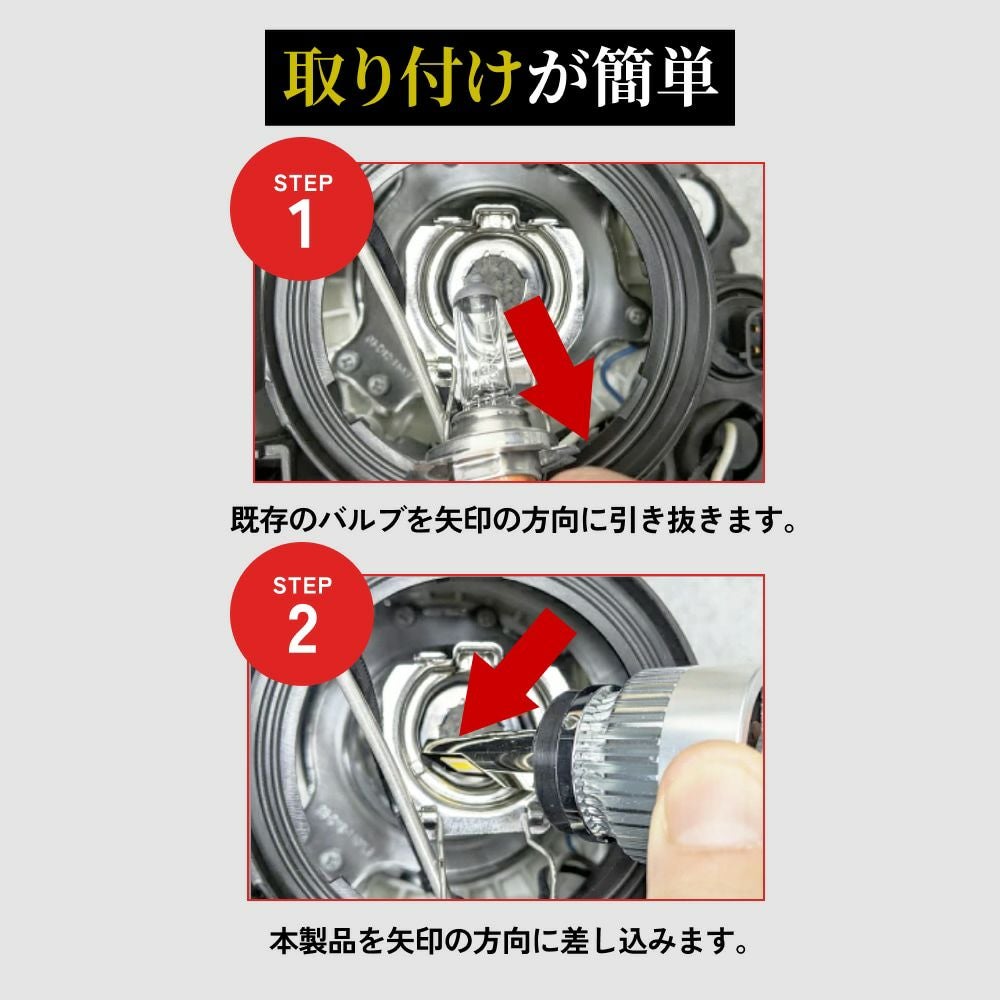 取り付けが簡単

STEP
1

既存のバルブを矢印の方向に引き抜きます。

STEP
2

本製品を矢印の方向に差し込みます。