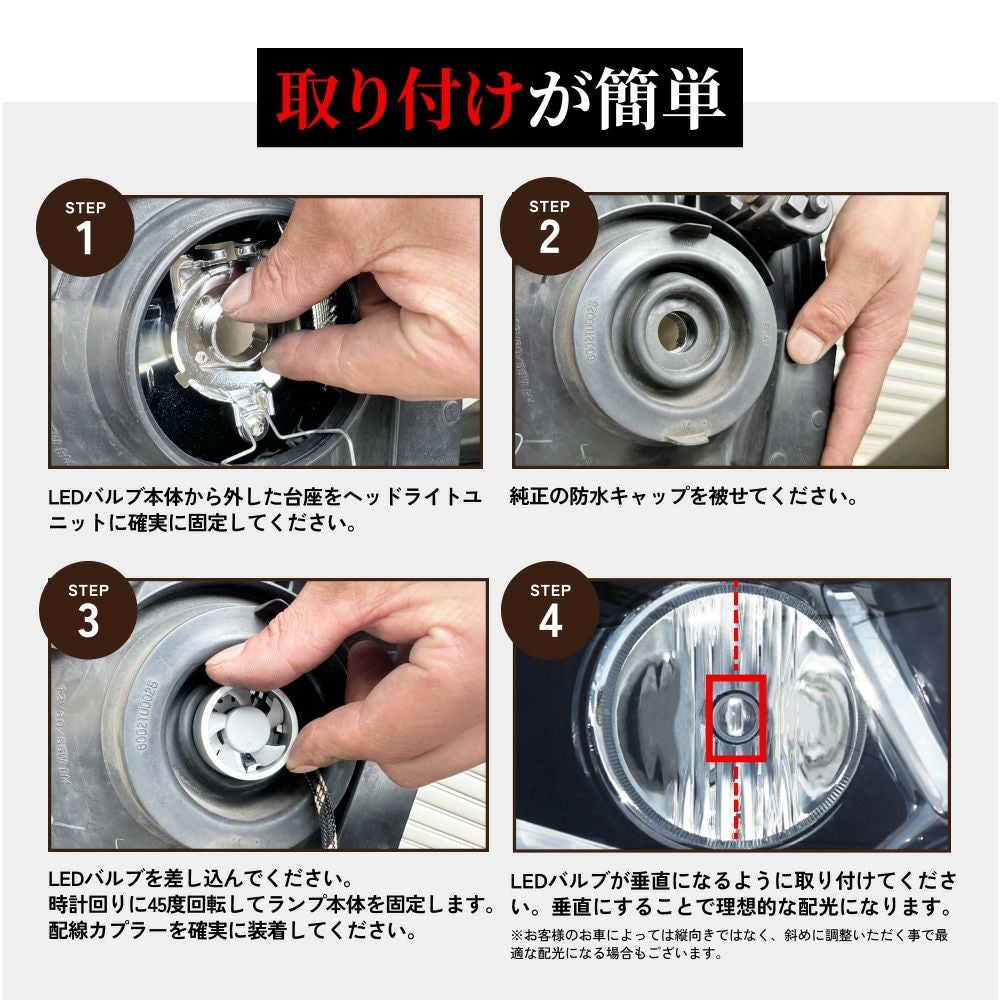 取り付けが簡単

STEP 1

LEDバルブ本体から外した台座をヘッドライトユニットに確実に固定してください。

STEP 2

純正の防水キャップを被せてください。

STEP 3

LEDバルブを差し込んでください。
時計回りに45度回転してランプ本体を固定します。
配線カプラーを確実に装着してください。

STEP 4

LEDバルブが垂直になるように取り付けてください。垂直にすることで理想的な配光になります。
※お客様のお車によっては縦向きではなく、斜めに調整いただく事で最適な配光になる場合もございます。