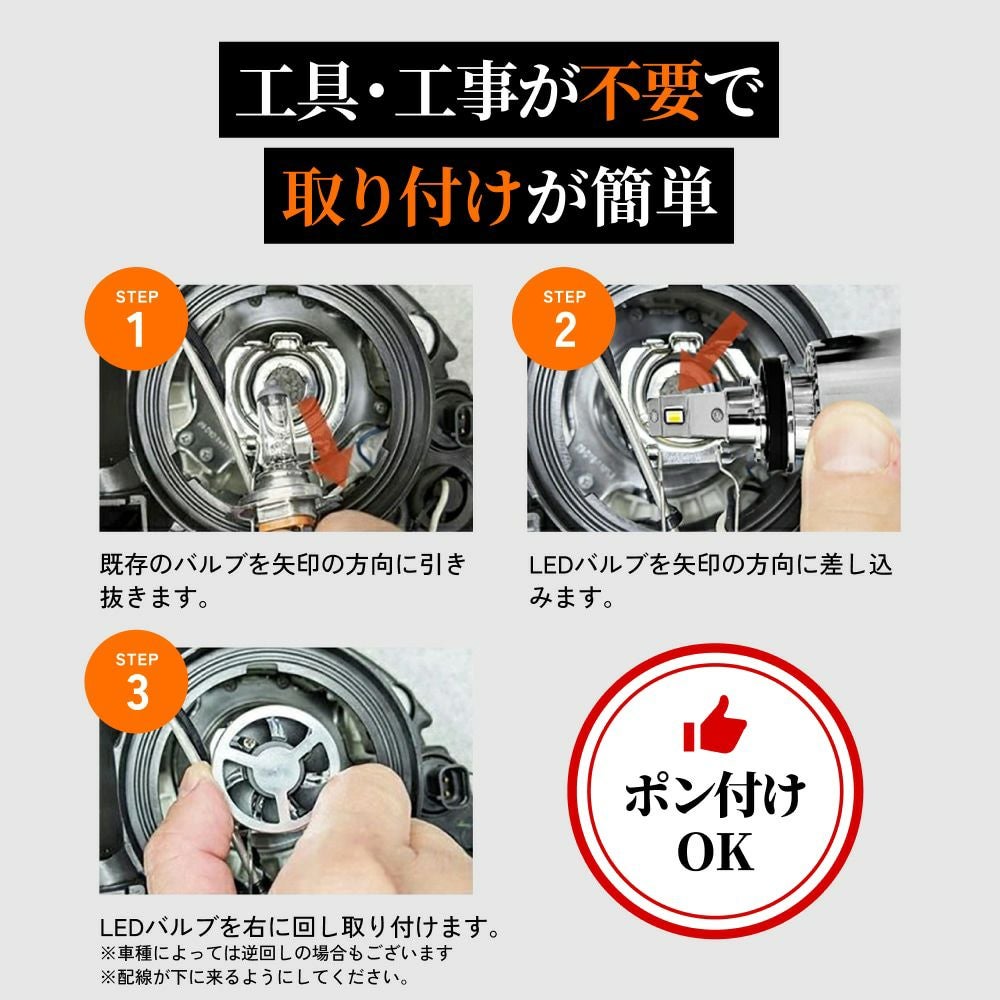 工具・工事が不要で
取り付けが簡単

STEP
1

既存のバルブを矢印の方向に引き抜きます。

STEP
2

LEDバルブを矢印の方向に差し込みます。

STEP
3

LEDバルブを右に回し取り付けます。
※車種によっては逆回しの場合もございます
※配線が下に来るようにしてください。

ポン付け
OK