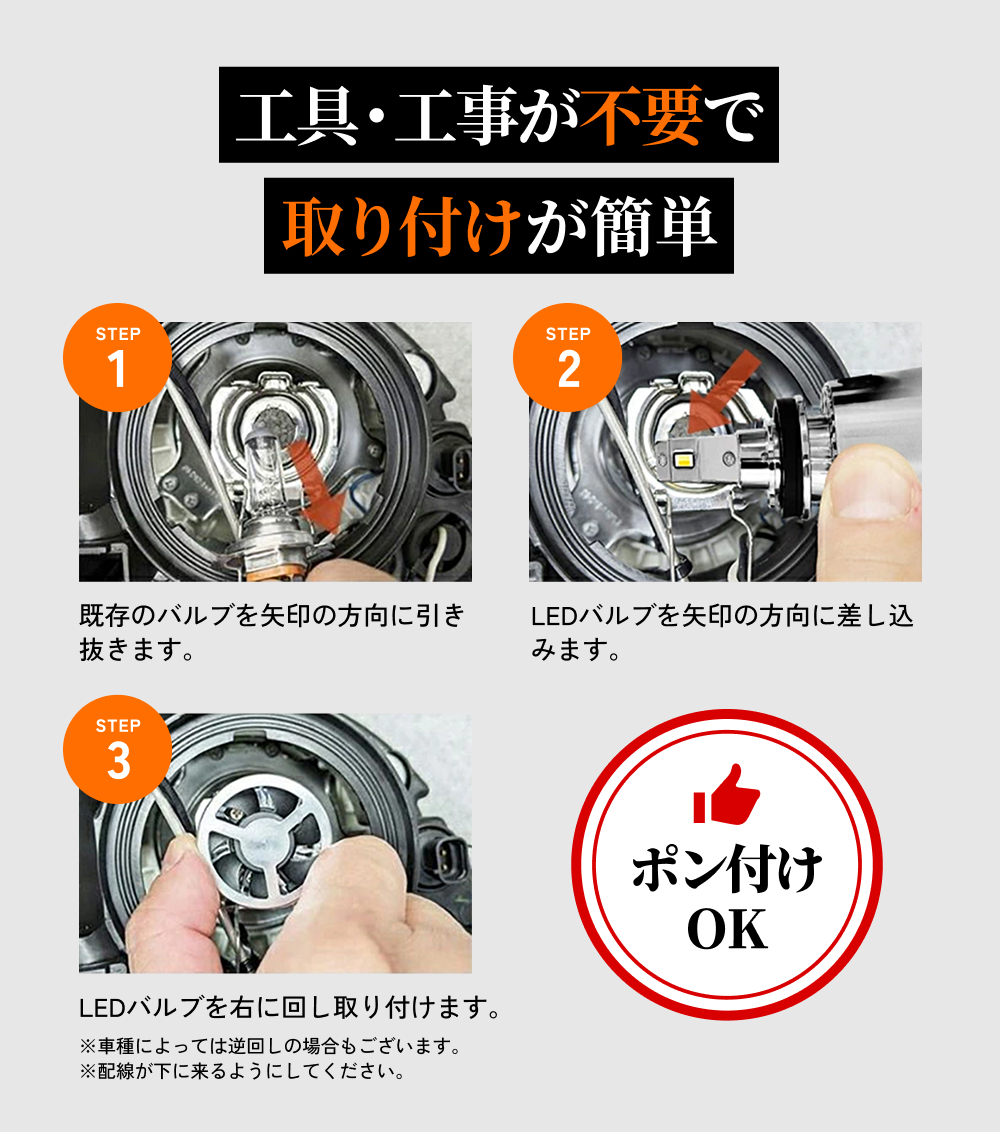 工具・工事が不要で

取り付けが簡単

STEP 1

既存のバルブを矢印の方向に引き抜きます。

STEP 2

LEDバルブを矢印の方向に差し込みます。

STEP 3

LEDバルブを右に回し取り付けます。

※車種によっては逆回しの場合もございます。
※配線が下に来るようにしてください。

ポン付け OK